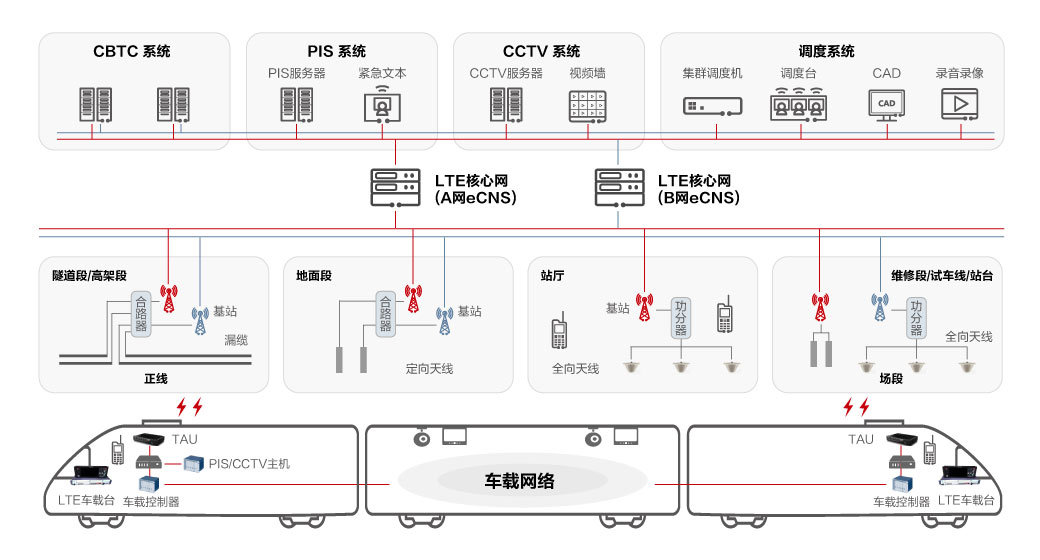 CBTC 系统

PIS 系统
PIS服务器
紧急文本

CCTV 系统
CCTV服务器
视频墙

调度系统
集群调度机
调度台
CAD
CAD
录音录像

LTE核心网
(A网eCNS)

LTE核心网
(B网eCNS)

隧道段/高架段
合路器
基站
漏缆
正线

地面段
合路器
基站
定向天线

站厅
基站
功分器
全向天线

维修段/试车线/站台
功分器
全向天线
场段

TAU
PIS/CCTV主机
LTE车载台
车载控制器

车载网络

TAU
车载控制器
LTE车载台